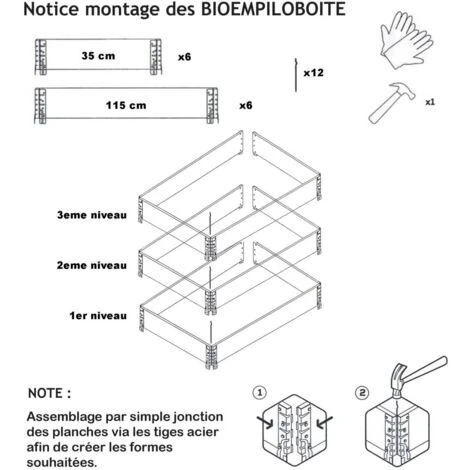 Notice montage des BIOEMPILOBOITE

35 cm x6

115 cm x6

x12

x1

3eme niveau

2eme niveau

1er niveau

NOTE :

Assemblage par simple jonction des planches via les tiges acier afin de créer les formes souhaitées.

1

2