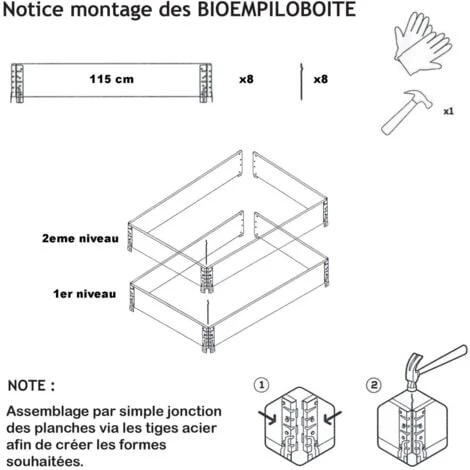 Notice montage des BIOEMPILOBOITE

115 cm

x8

x8

x1

2eme niveau

1er niveau

NOTE :

Assemblage par simple jonction des planches via les tiges acier afin de créer les formes souhaitées.

①

②