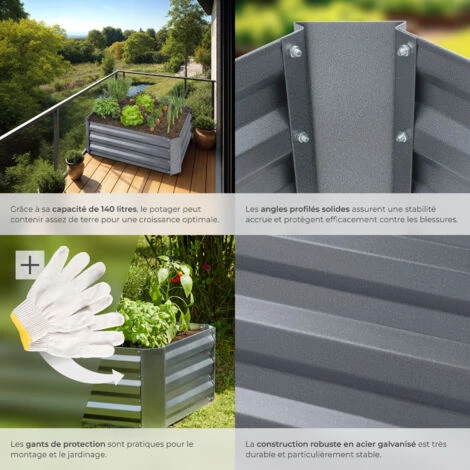 Grâce à sa capacité de 140 litres, le potager peut contenir assez de terre pour une croissance optimale.

Les angles profilés solides assurent une stabilité accrue et protègent efficacement contre les blessures.

+

Les gants de protection sont pratiques pour le montage et le jardinage.

La construction robuste en acier galvanisé est très durable et particulièrement stable.