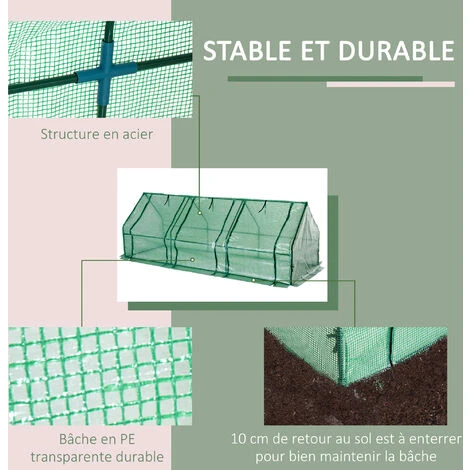 STABLE ET DURABLE

Structure en acier

Bâche en PE transparente durable

10 cm de retour au sol est à enterrer pour bien maintenir la bâche