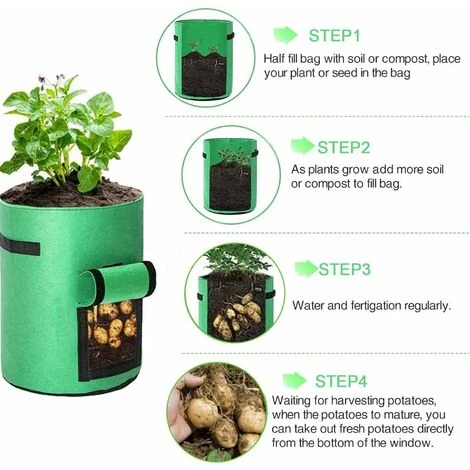 STEP1
Half fill bag with soil or compost, place your plant or seed in the bag

STEP2
As plants grow add more soil or compost to fill bag.

STEP3
Water and fertigation regularly.

STEP4
Waiting for harvesting potatoes, when the potatoes to mature, you can take out fresh potatoes directly from the bottom of the window.