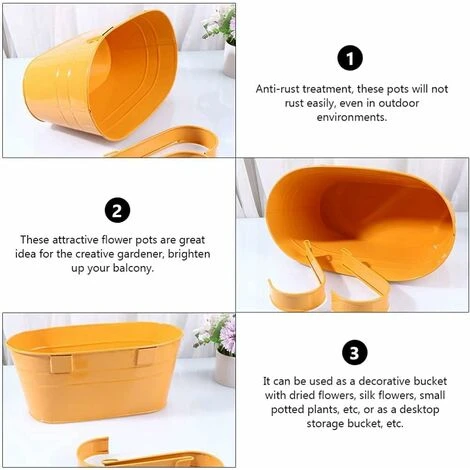 1

Anti-rust treatment, these pots will not rust easily, even in outdoor environments.

2

These attractive flower pots are great idea for the creative gardener, brighten up your balcony.

3

It can be used as a decorative bucket with dried flowers, silk flowers, small potted plants, etc, or as a desktop storage bucket, etc.