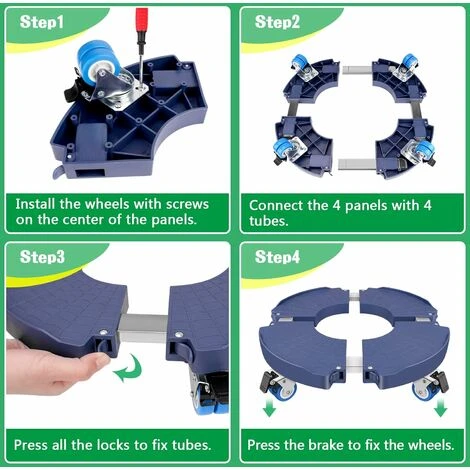 Step1

Install the wheels with screws on the center of the panels.

Step2

Connect the 4 panels with 4 tubes.

Step3

Press all the locks to fix tubes.

Step4

Press the brake to fix the wheels.